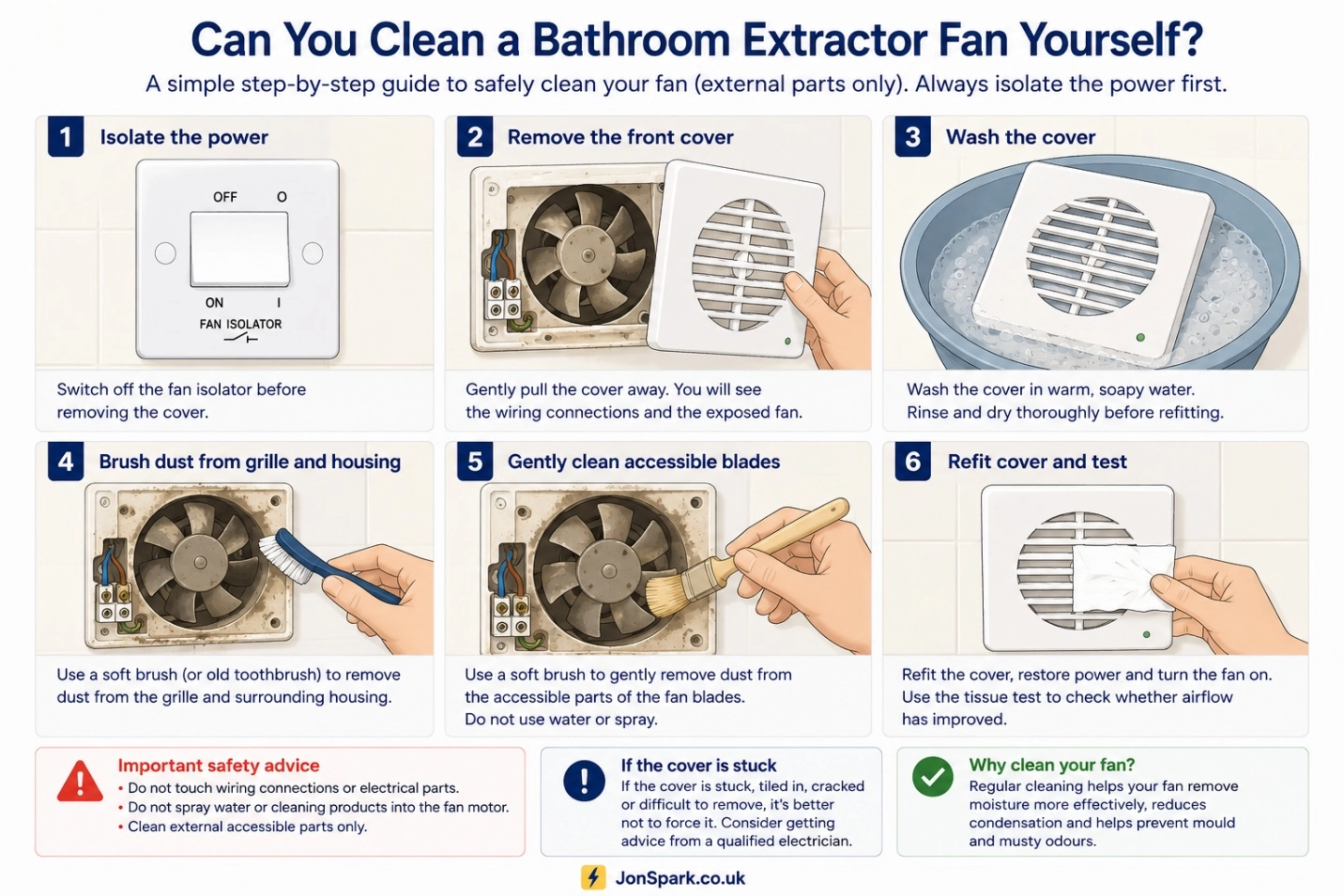 Can You Clean a Bathroom Extractor Fan Yourself?

A simple step-by-step guide to safely clean your fan (external parts only). Always isolate the power first.

1 Isolate the power

OFF O

ON I

FAN ISOLATOR

Switch off the fan isolator before removing the cover.

2 Remove the front cover

Gently pull the cover away. You will see the wiring connections and the exposed fan.

3 Wash the cover

Wash the cover in warm, soapy water. Rinse and dry thoroughly before refitting.

4 Brush dust from grille and housing

Use a soft brush (or old toothbrush) to remove dust from the grille and surrounding housing.

5 Gently clean accessible blades

Use a soft brush to gently remove dust from the accessible parts of the fan blades. Do not use water or spray.

6 Refit cover and test

Refit the cover, restore power and turn the fan on. Use the tissue test to check whether airflow has improved.

Important safety advice
• Do not touch wiring connections or electrical parts.
• Do not spray water or cleaning products into the fan motor.
• Clean external accessible parts only.

If the cover is stuck
If the cover is stuck, tiled in, cracked or difficult to remove, it's better not to force it. Consider getting advice from a qualified electrician.

Why clean your fan?
Regular cleaning helps your fan remove moisture more effectively, reduces condensation and helps prevent mould and musty odours.

JonSpark.co.uk